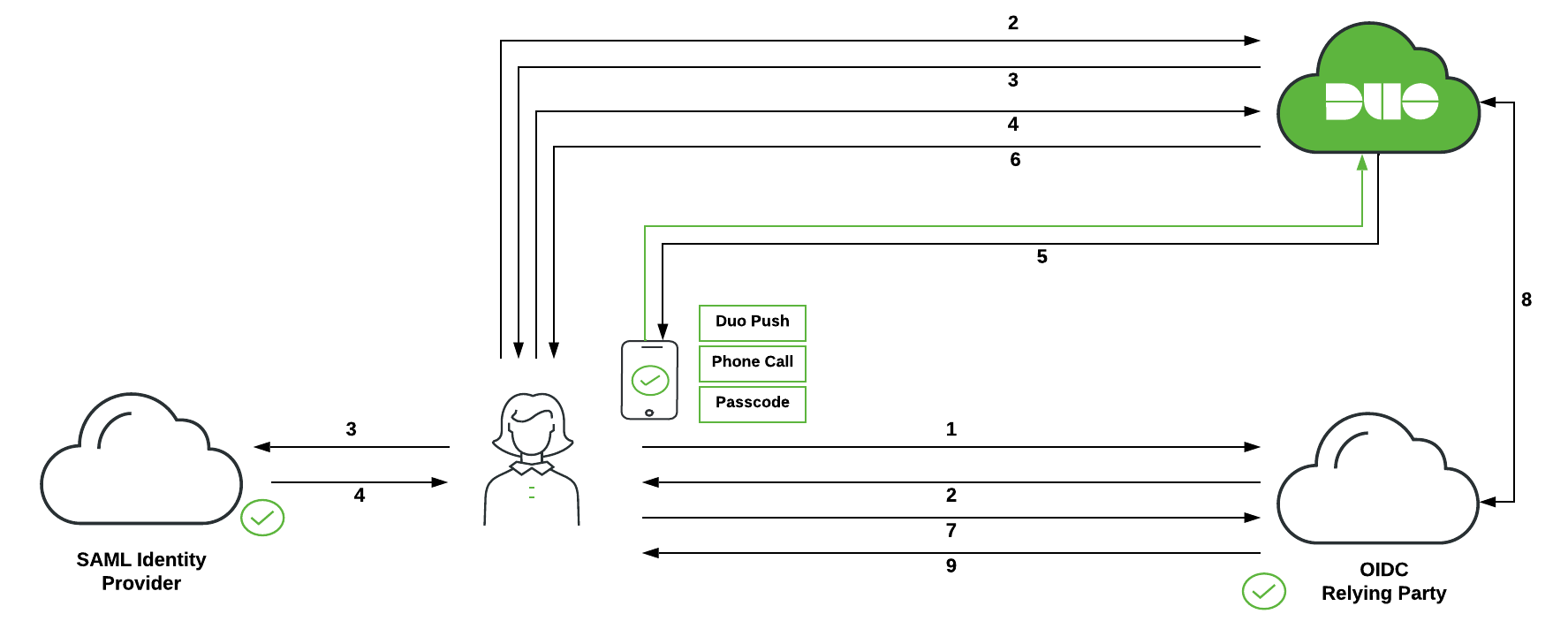 2
3
4
6
DUO
5
8
Duo Push
Phone Call
Passcode
3
4
1
2
7
9
SAML Identity Provider
OIDC Relying Party